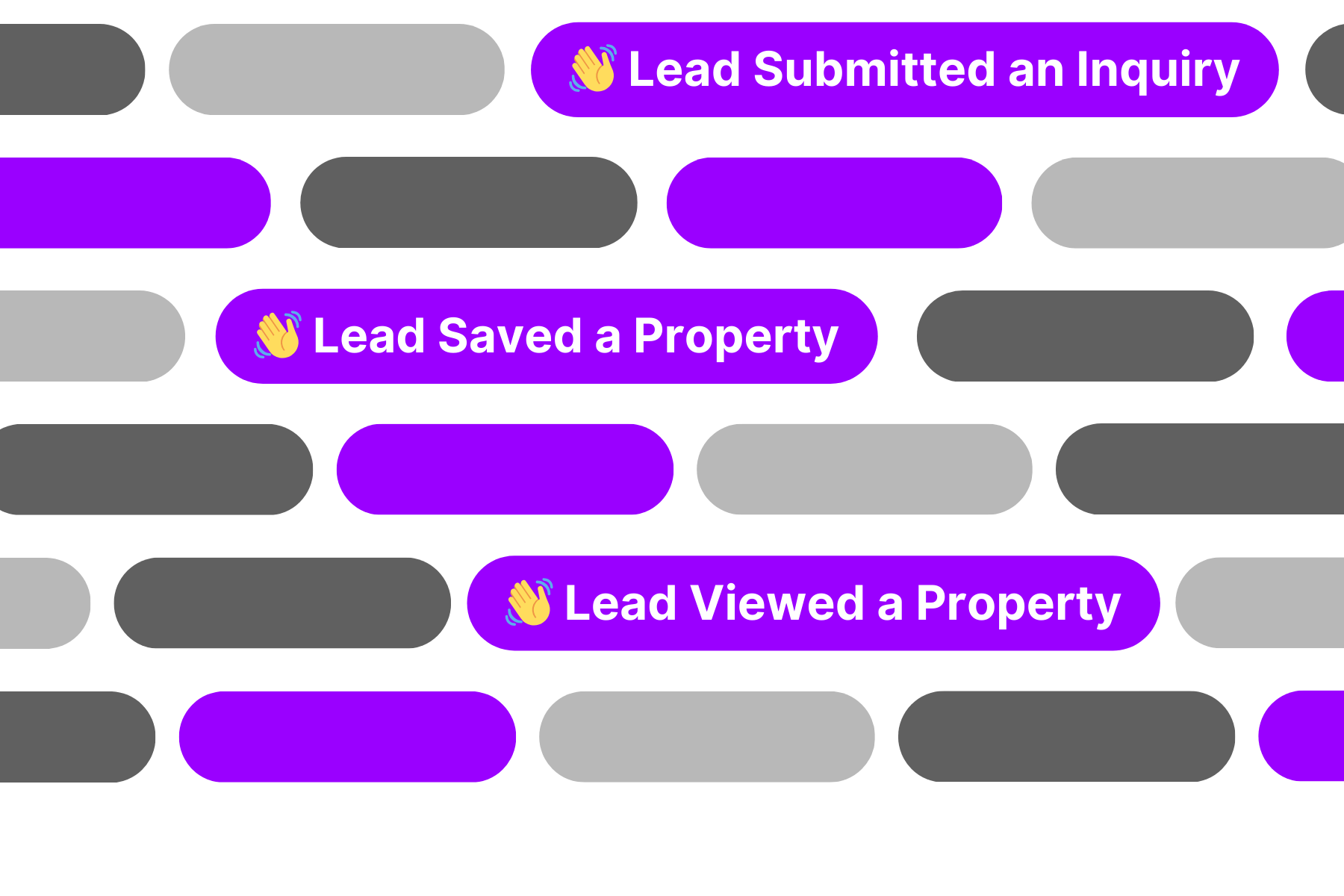 👋 Lead Submitted an Inquiry

👋 Lead Saved a Property

👋 Lead Viewed a Property